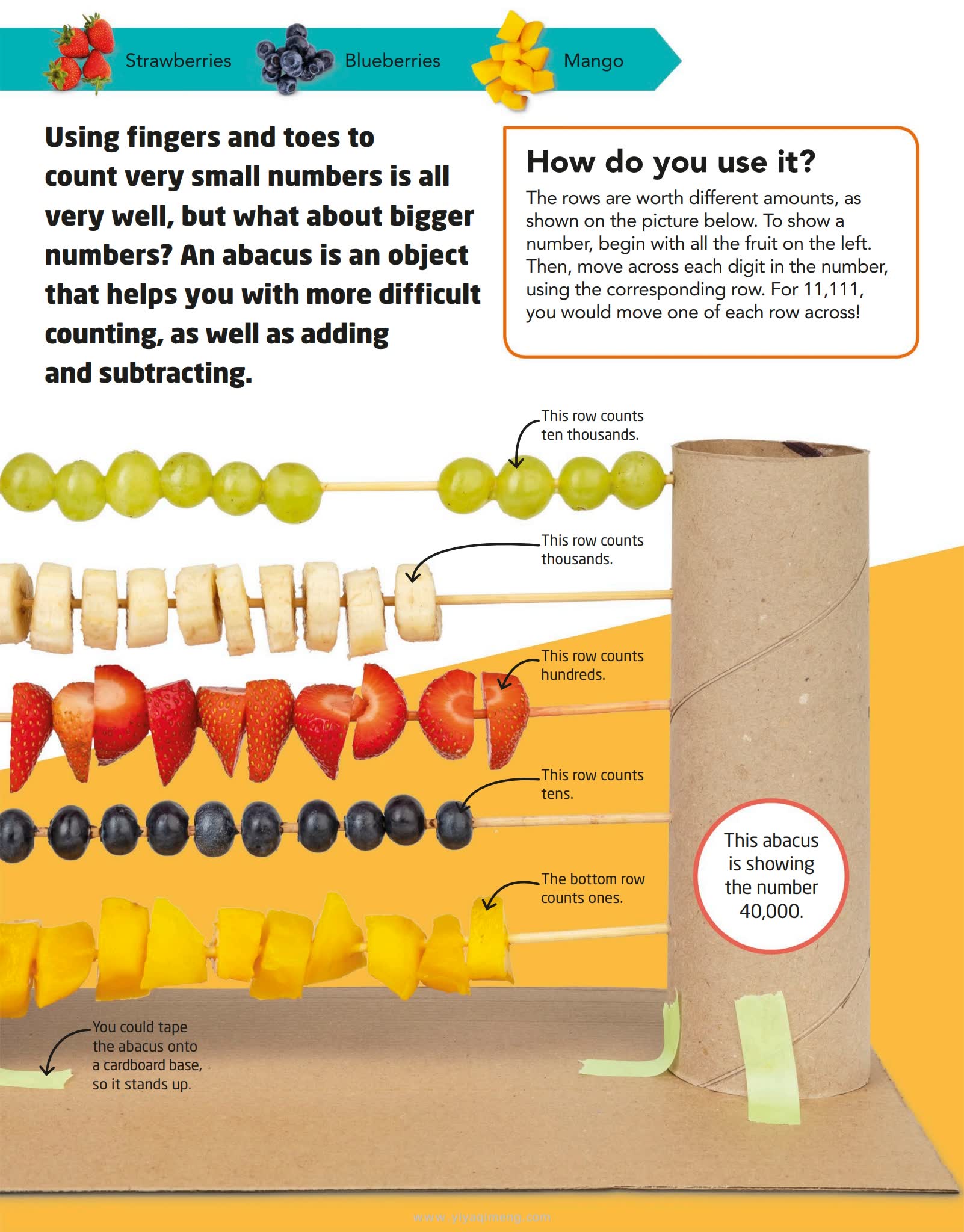 Strawberries Blueberries Mango

Using fingers and toes to count very small numbers is all very well, but what about bigger numbers? An abacus is an object that helps you with more difficult counting, as well as adding and subtracting.

How do you use it?
The rows are worth different amounts, as shown on the picture below. To show a number, begin with all the fruit on the left. Then, move across each digit in the number, using the corresponding row. For 11,111, you would move one of each row across!

This row counts ten thousands.

This row counts thousands.

This row counts hundreds.

This row counts tens.

The bottom row counts ones.

This abacus is showing the number 40,000.

You could tape the abacus onto a cardboard base, so it stands up.

www.yiyaqimeng.com