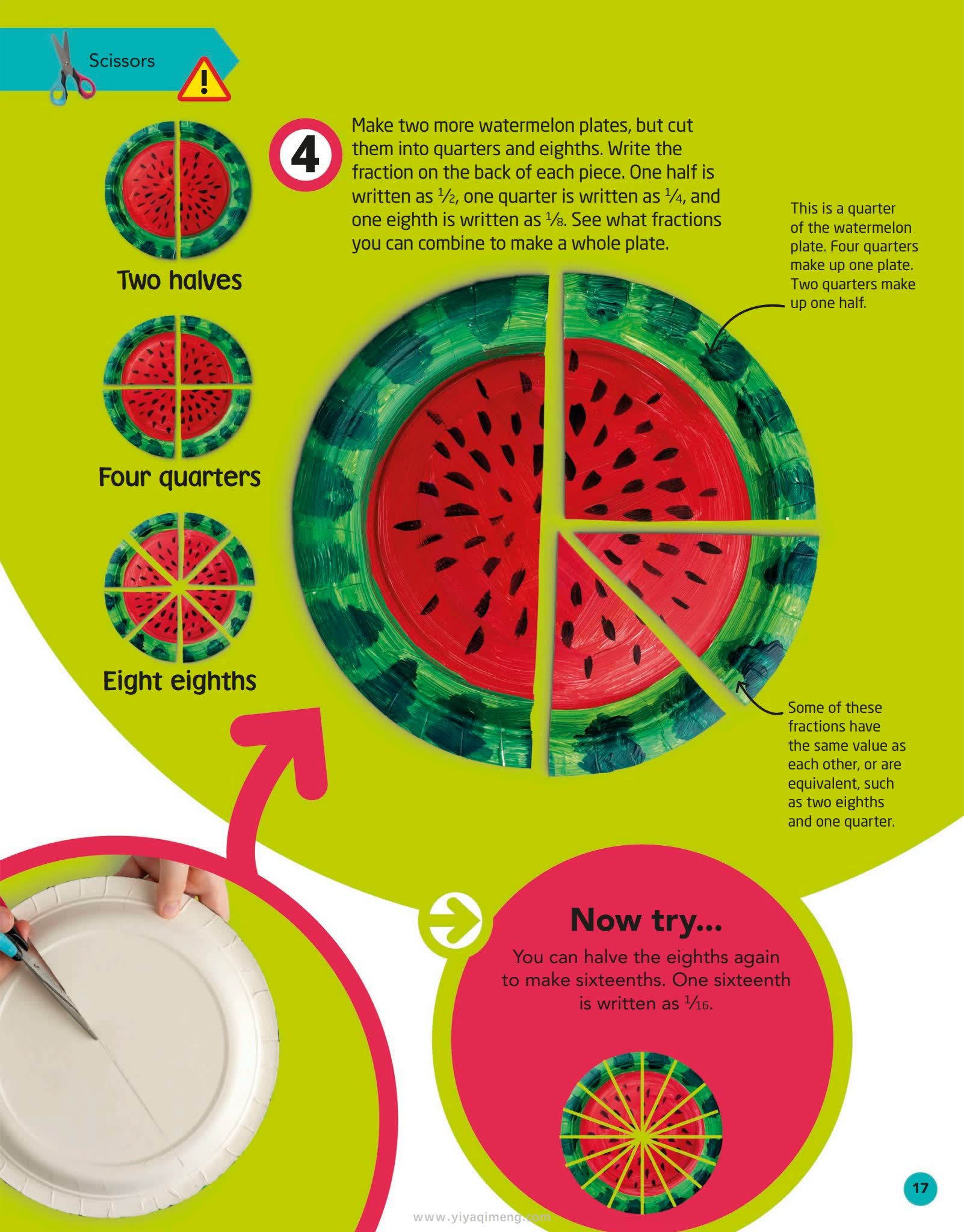 Scissors

Two halves

Four quarters

Eight eighths

4

Make two more watermelon plates, but cut them into quarters and eighths. Write the fraction on the back of each piece. One half is written as $\frac{1}{2}$, one quarter is written as $\frac{1}{4}$, and one eighth is written as $\frac{1}{8}$. See what fractions you can combine to make a whole plate.

This is a quarter of the watermelon plate. Four quarters make up one plate. Two quarters make up one half.

Some of these fractions have the same value as each other, or are equivalent, such as two eighths and one quarter.

Now try...

You can halve the eighths again to make sixteenths. One sixteenth is written as $\frac{1}{16}$.

17

www.yiyaqimeng.com