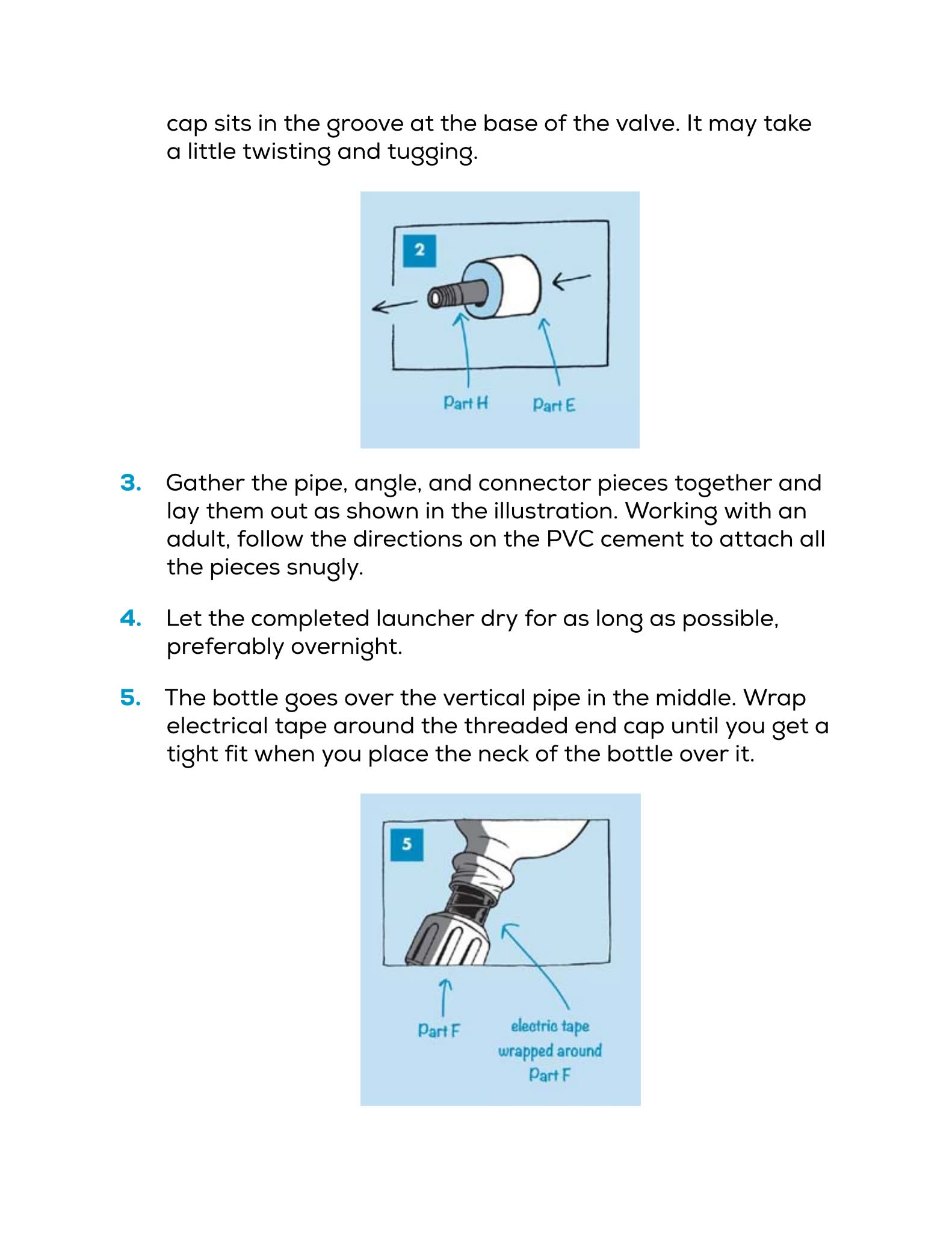 cap sits in the groove at the base of the valve. It may take a little twisting and tugging.

2

Part H

Part E

3. Gather the pipe, angle, and connector pieces together and lay them out as shown in the illustration. Working with an adult, follow the directions on the PVC cement to attach all the pieces snugly.

4. Let the completed launcher dry for as long as possible, preferably overnight.

5. The bottle goes over the vertical pipe in the middle. Wrap electrical tape around the threaded end cap until you get a tight fit when you place the neck of the bottle over it.

5

Part F

electric tape wrapped around Part F