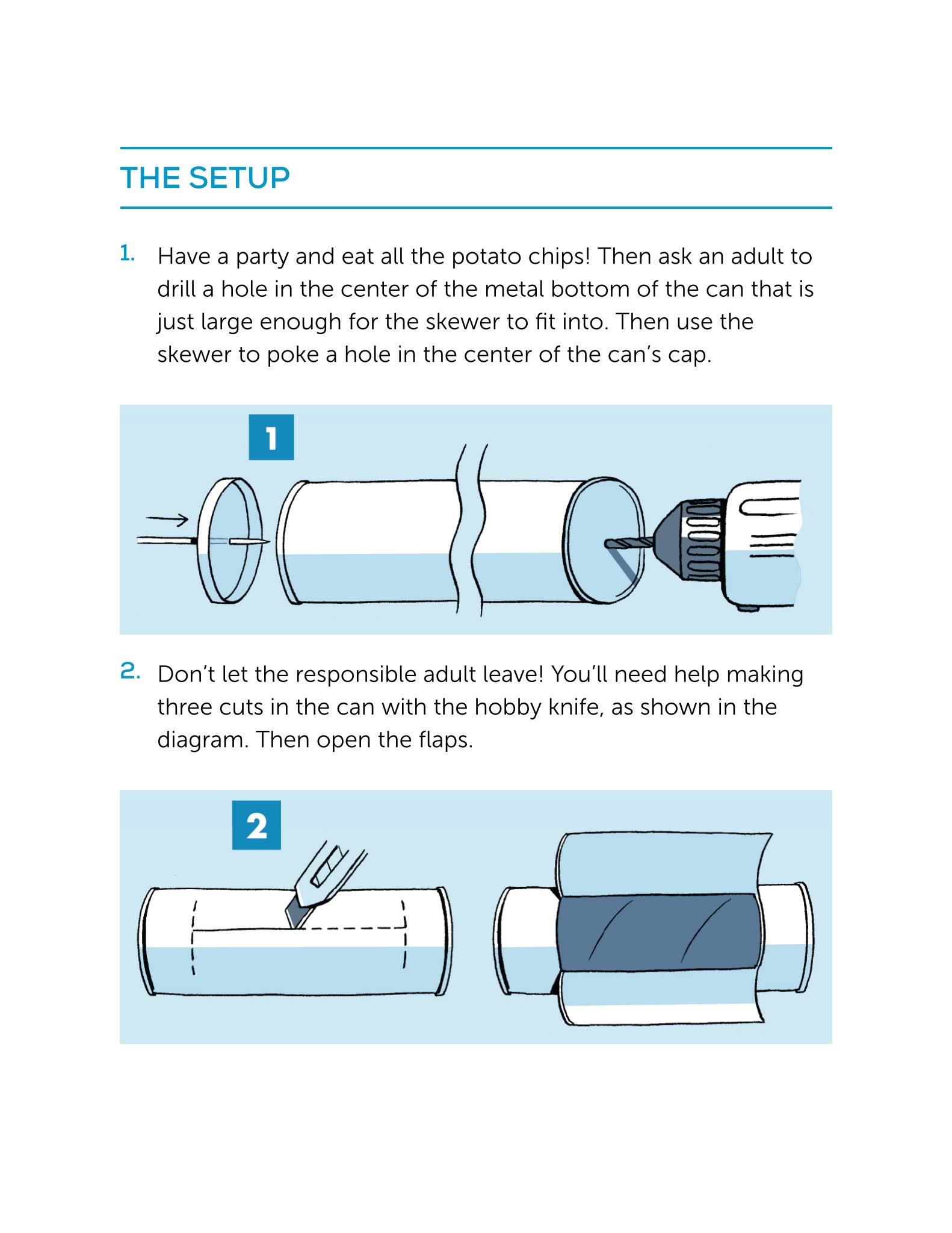 THE SETUP

1. Have a party and eat all the potato chips! Then ask an adult to drill a hole in the center of the metal bottom of the can that is just large enough for the skewer to fit into. Then use the skewer to poke a hole in the center of the can's cap.

1

2. Don't let the responsible adult leave! You'll need help making three cuts in the can with the hobby knife, as shown in the diagram. Then open the flaps.

2